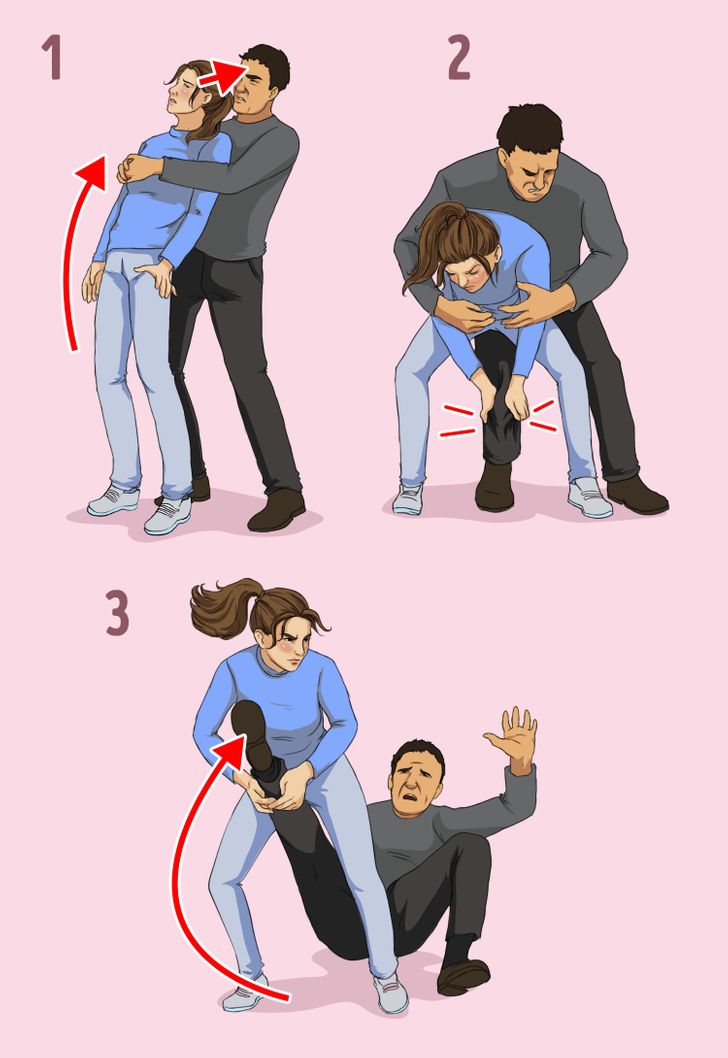 1

2

3