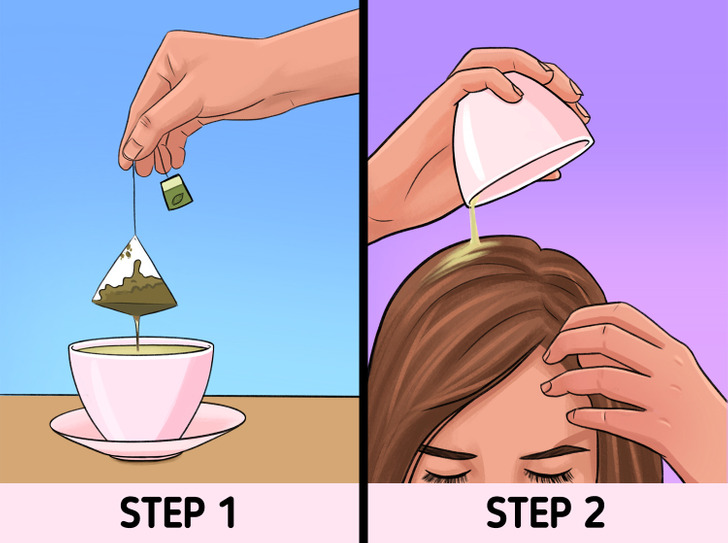 STEP 1

STEP 2