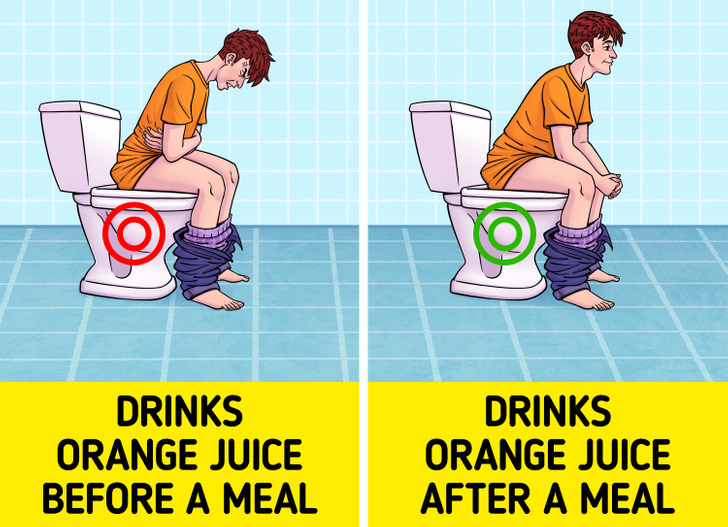 DRINKS
ORANGE JUICE
BEFORE A MEAL

DRINKS
ORANGE JUICE
AFTER A MEAL