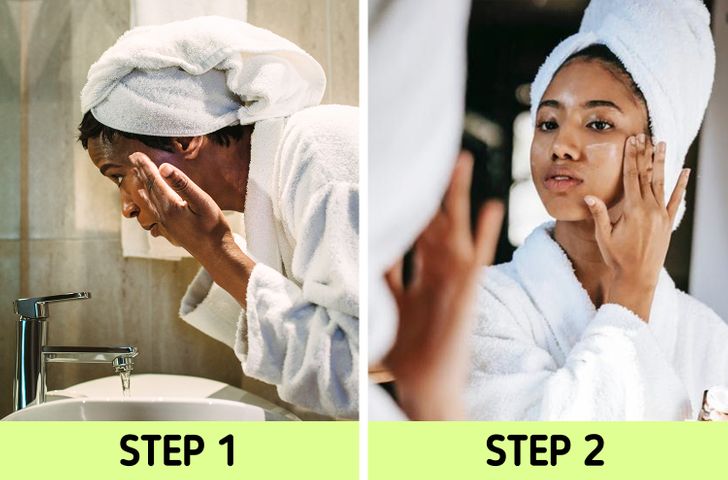 STEP 1

STEP 2