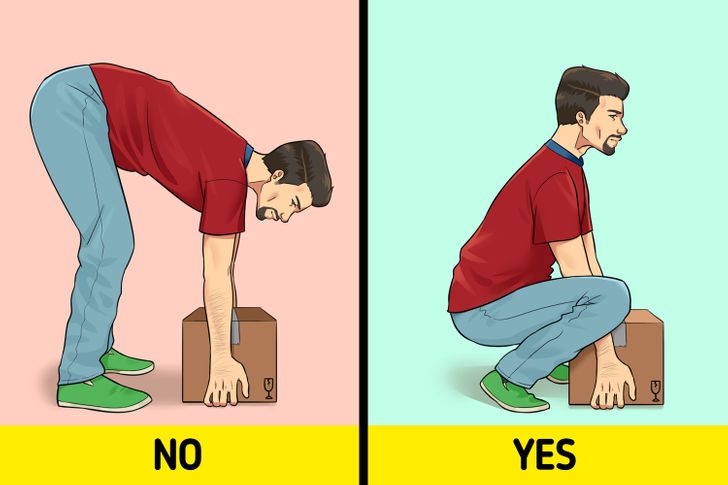 NO

YES