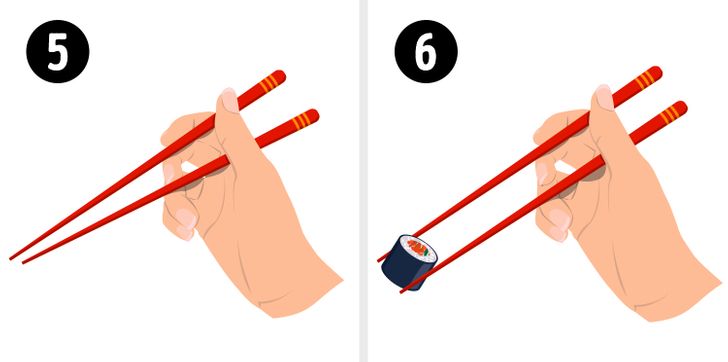 5

6