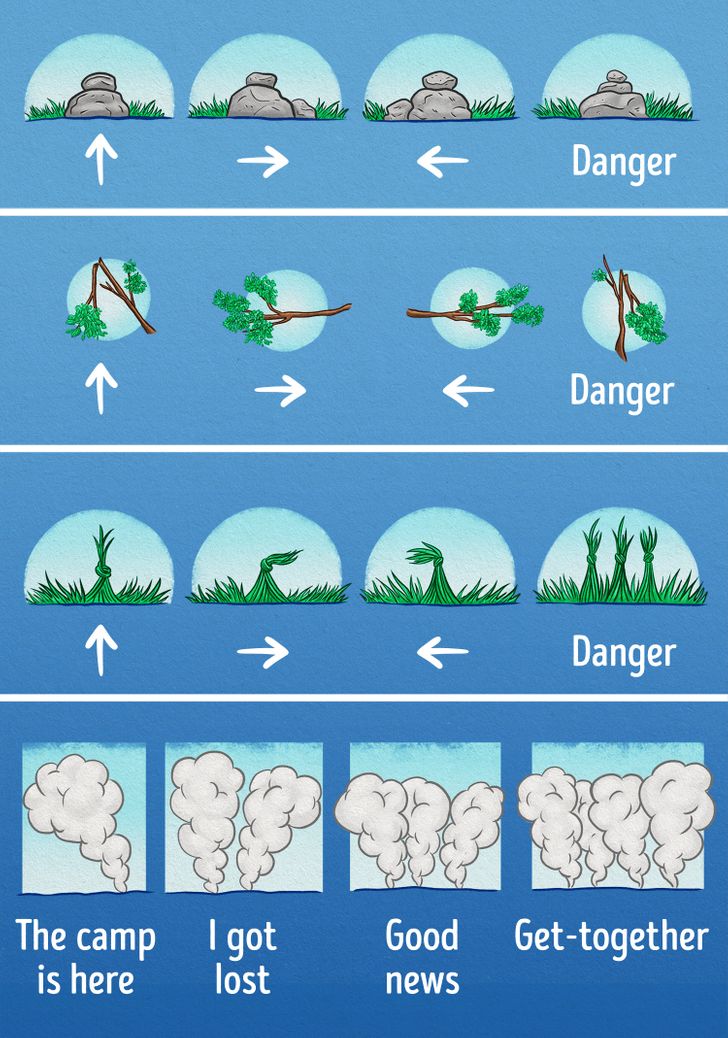 ↑ → ← Danger

↑ → ← Danger

↑ → ← Danger

The camp is here

I got lost

Good news

Get-together