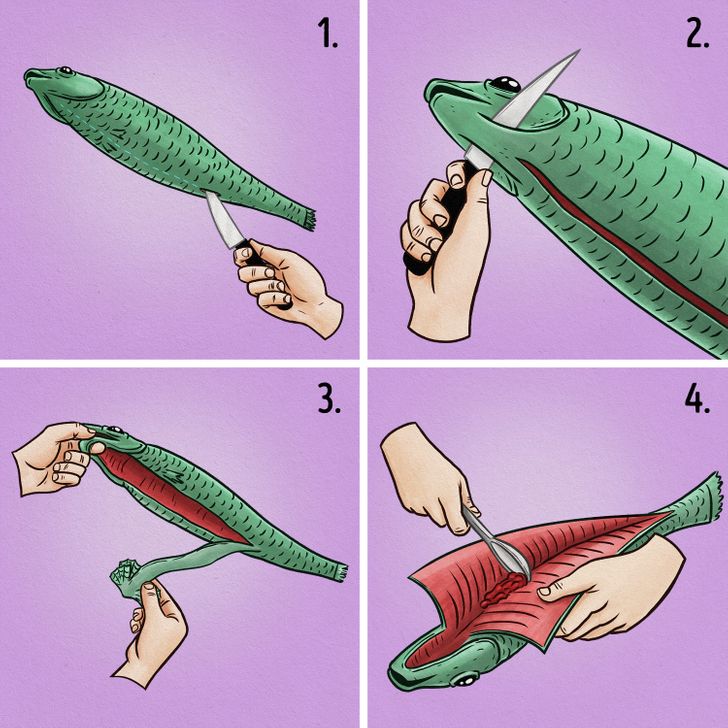 1.

2.

3.

4.